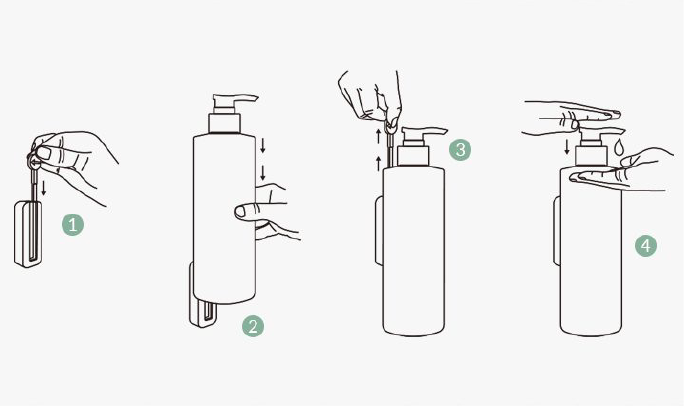 1

2

3

4